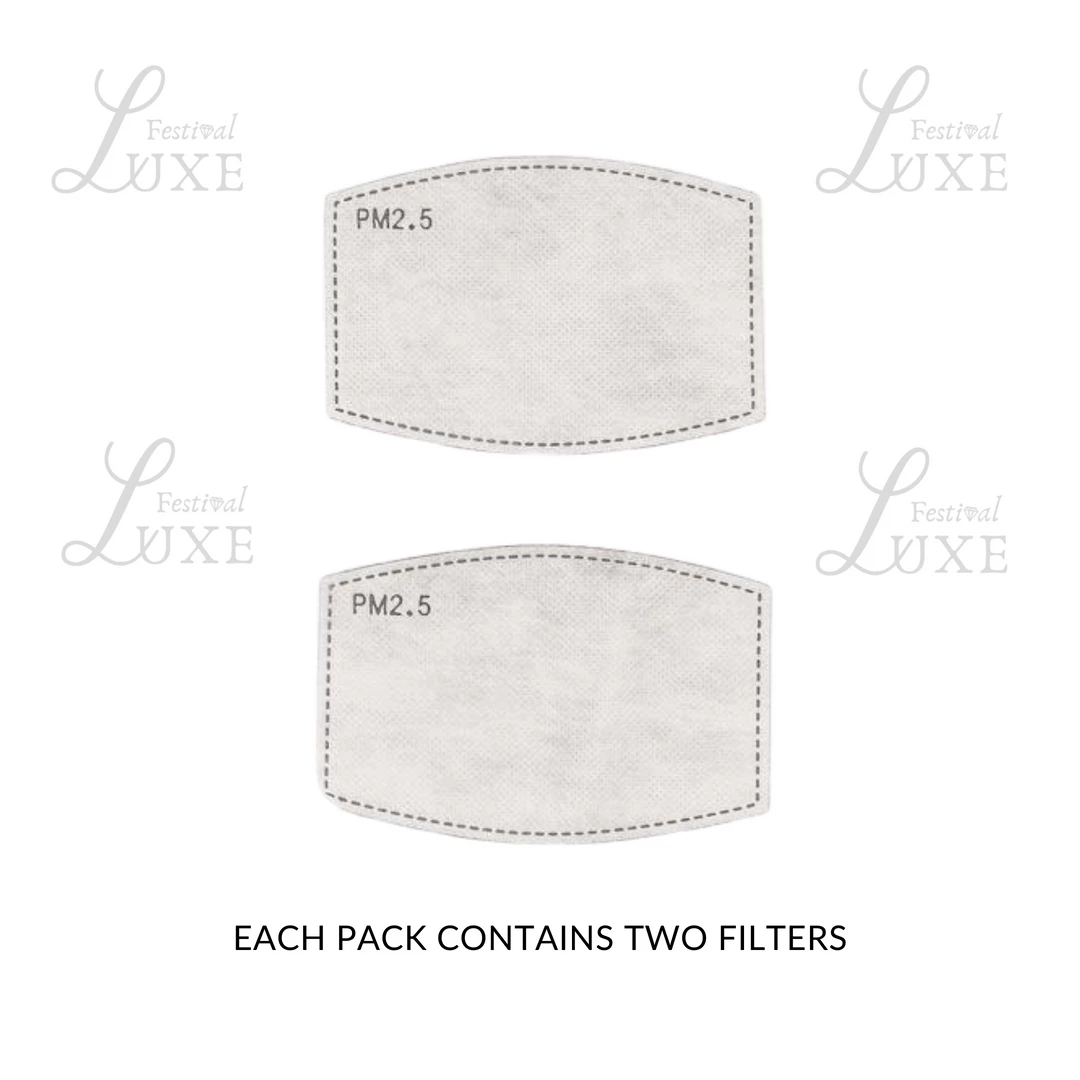 Festival LUXE

Festival LUXE

PM2.5

Festival LUXE

Festival LUXE

PM2.5

EACH PACK CONTAINS TWO FILTERS